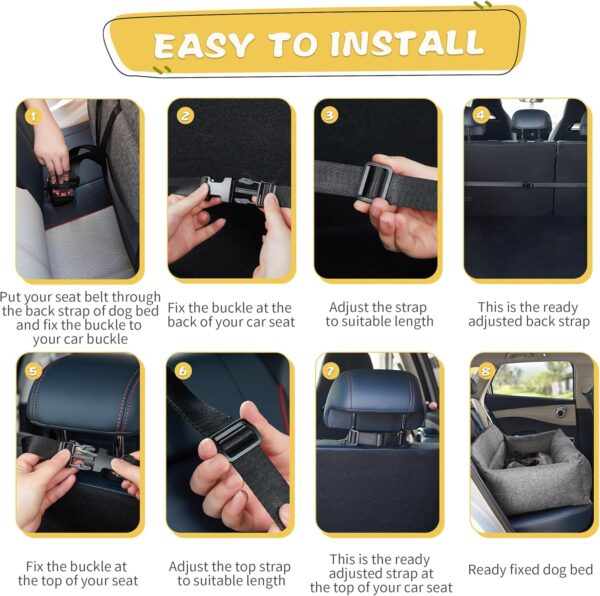 EASY TO INSTALL

1
Put your seat belt through the back strap of dog bed and fix the buckle to your car buckle

2
Fix the buckle at the back of your car seat

3
Adjust the strap to suitable length

4
This is the ready adjusted back strap

5
Fix the buckle at the top of your seat

6
Adjust the top strap to suitable length

7
This is the ready adjusted strap at the top of your car seat

8
Ready fixed dog bed