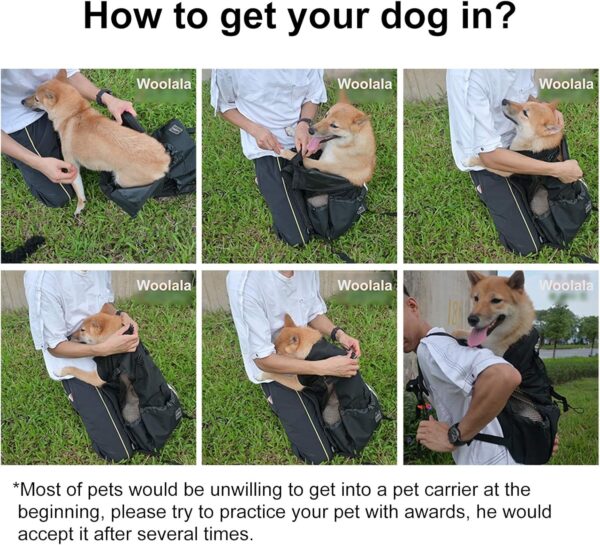 How to get your dog in?

Woolala

Woolala

Woolala

Woolala

Woolala

Woolala

*Most of pets would be unwilling to get into a pet carrier at the beginning, please try to practice your pet with awards, he would accept it after several times.