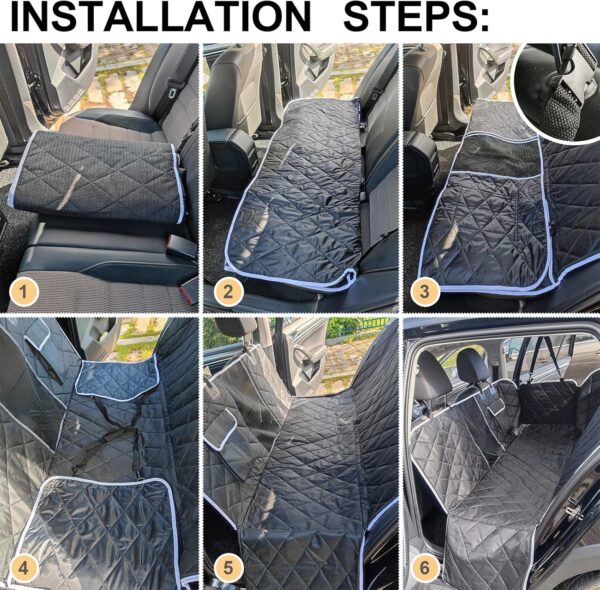 INSTALLATION STEPS:

1

2

3

4

5

6