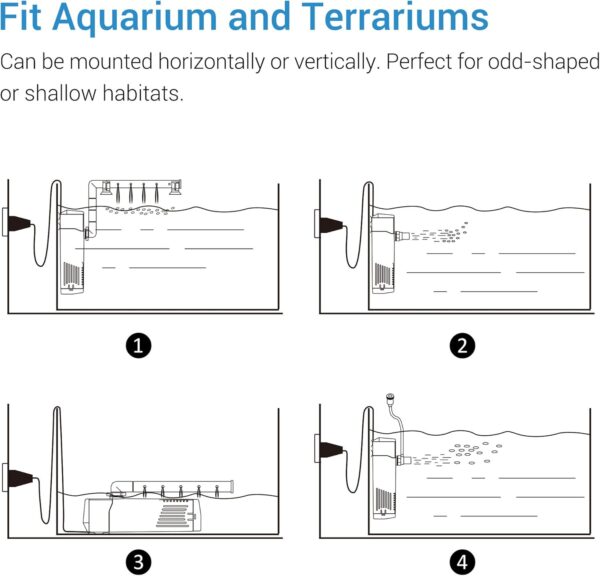 Fit Aquarium and Terrariums

Can be mounted horizontally or vertically. Perfect for odd-shaped or shallow habitats.

1

2

3

4