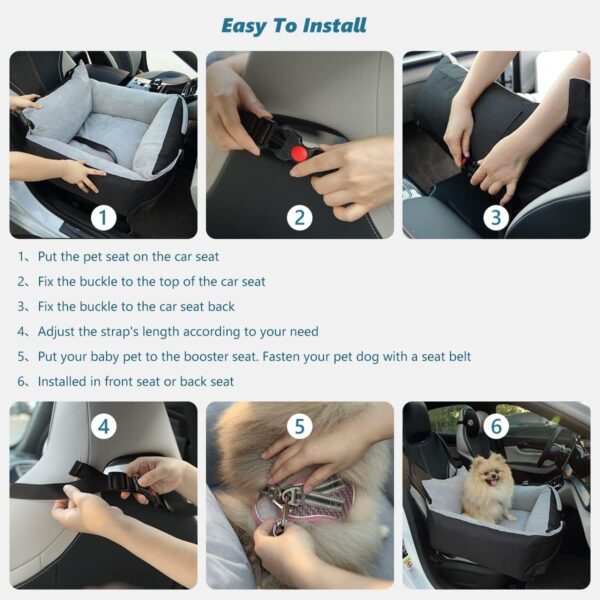 Easy To Install

1

2

3

1、Put the pet seat on the car seat

2、Fix the buckle to the top of the car seat

3、Fix the buckle to the car seat back

4、Adjust the strap's length according to your need

5、Put your baby pet to the booster seat. Fasten your pet dog with a seat belt

6、Installed in front seat or back seat

4

5

6