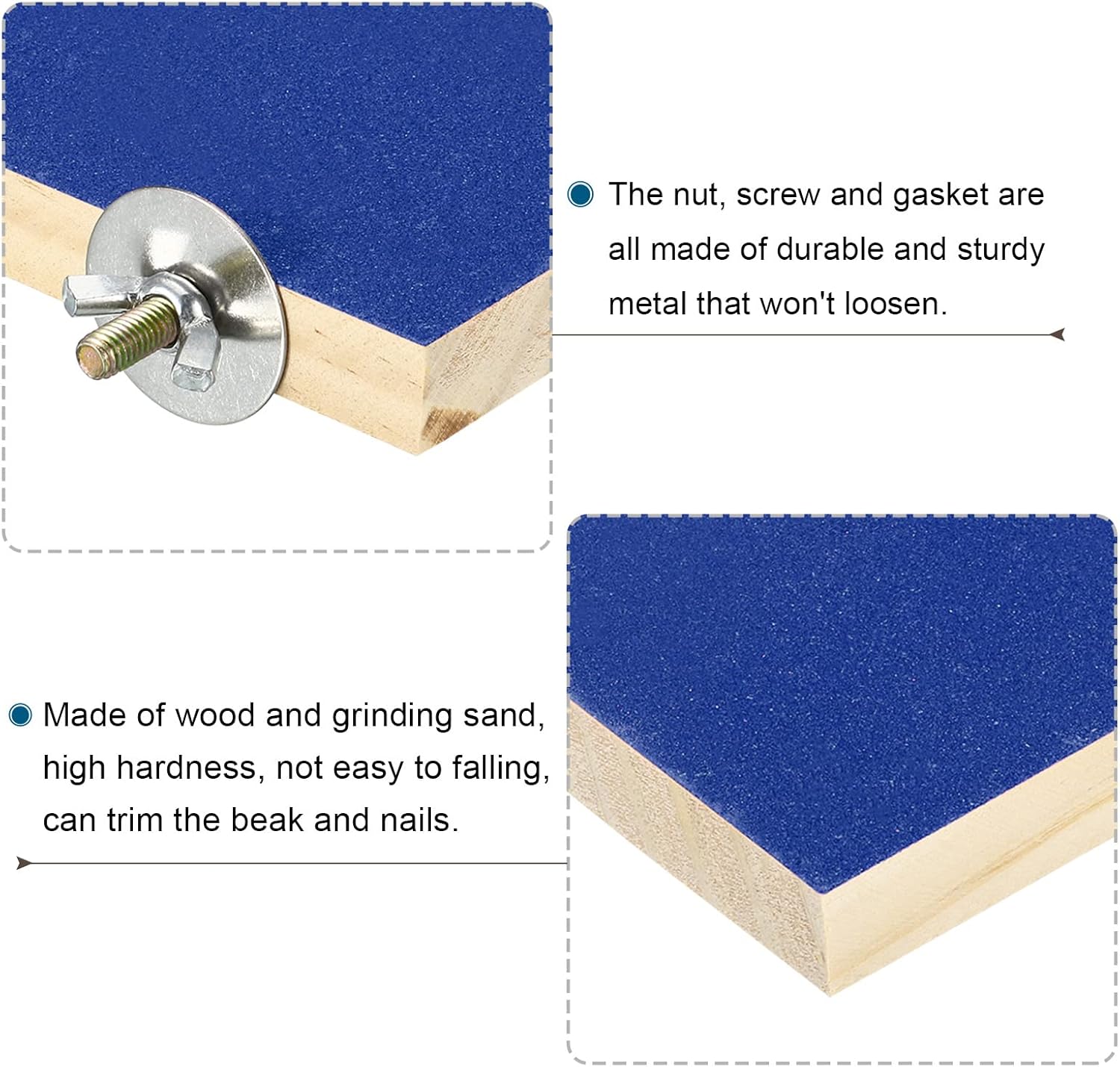 The nut, screw and gasket are all made of durable and sturdy metal that won't loosen.

Made of wood and grinding sand, high hardness, not easy to falling, can trim the beak and nails.