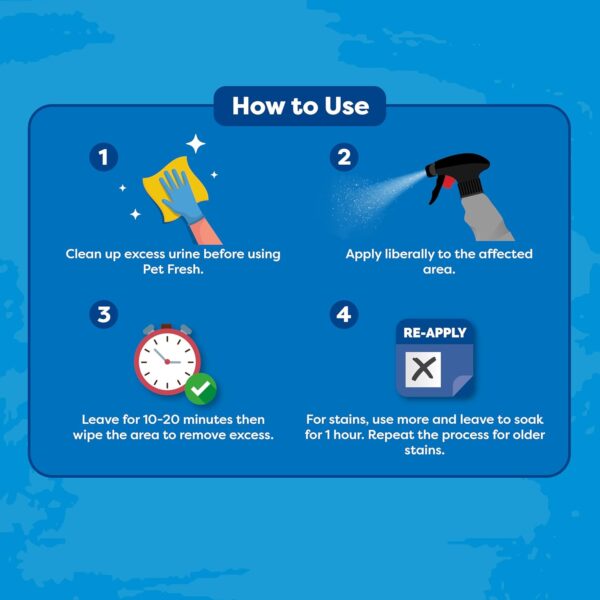 How to Use

1

Clean up excess urine before using Pet Fresh.

2

Apply liberally to the affected area.

3

Leave for 10-20 minutes then wipe the area to remove excess.

4

RE-APPLY

For stains, use more and leave to soak for 1 hour. Repeat the process for older stains.