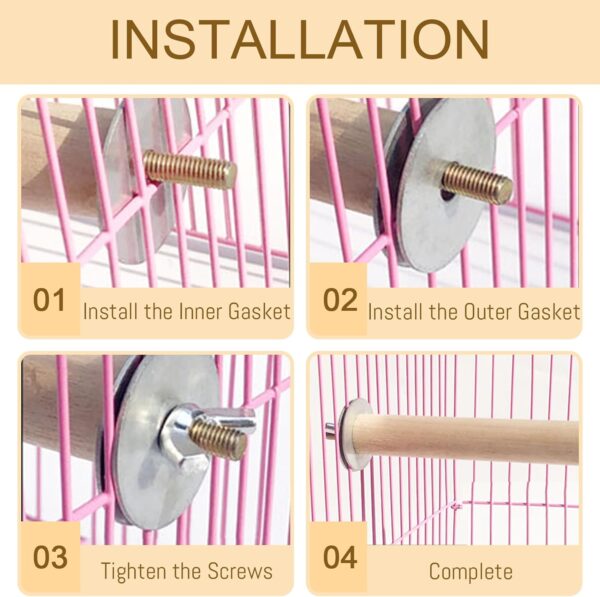 INSTALLATION

01 Install the Inner Gasket

02 Install the Outer Gasket

03 Tighten the Screws

04 Complete