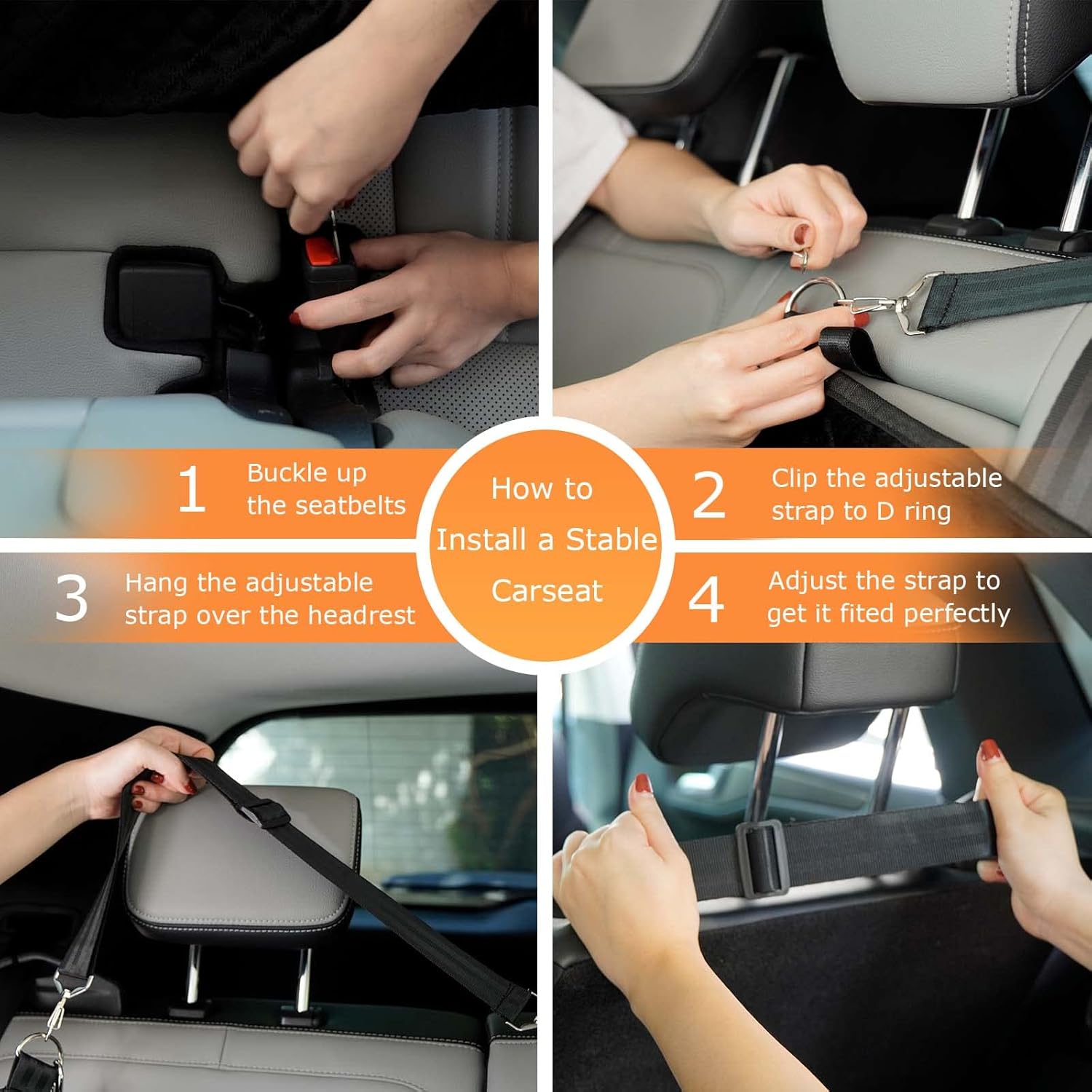 How to Install a Stable Carseat

1 Buckle up the seatbelts

2 Clip the adjustable strap to D ring

3 Hang the adjustable strap over the headrest

4 Adjust the strap to get it fited perfectly