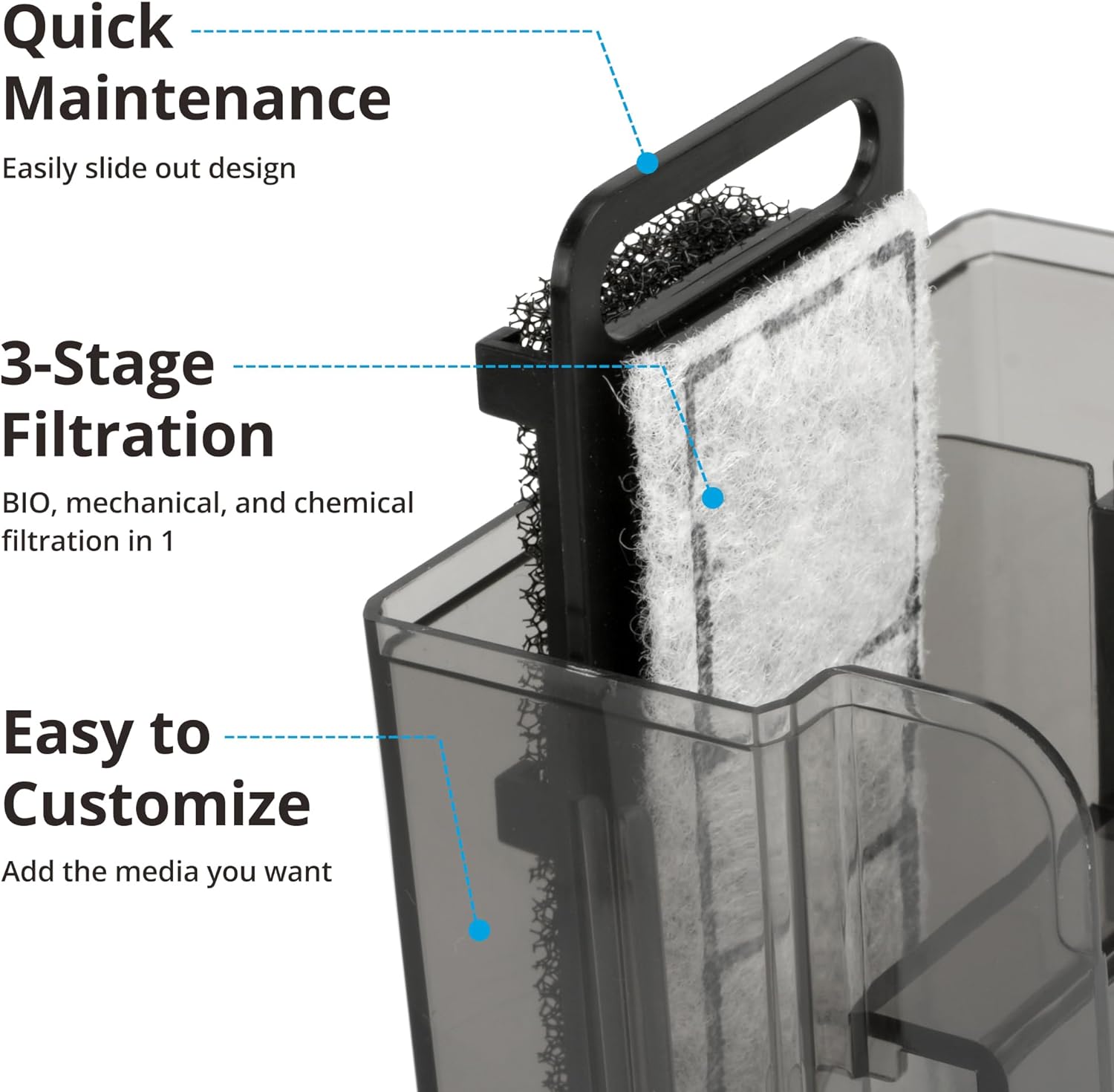 Quick Maintenance

Easily slide out design

3-Stage Filtration

BIO, mechanical, and chemical filtration in 1

Easy to Customize

Add the media you want