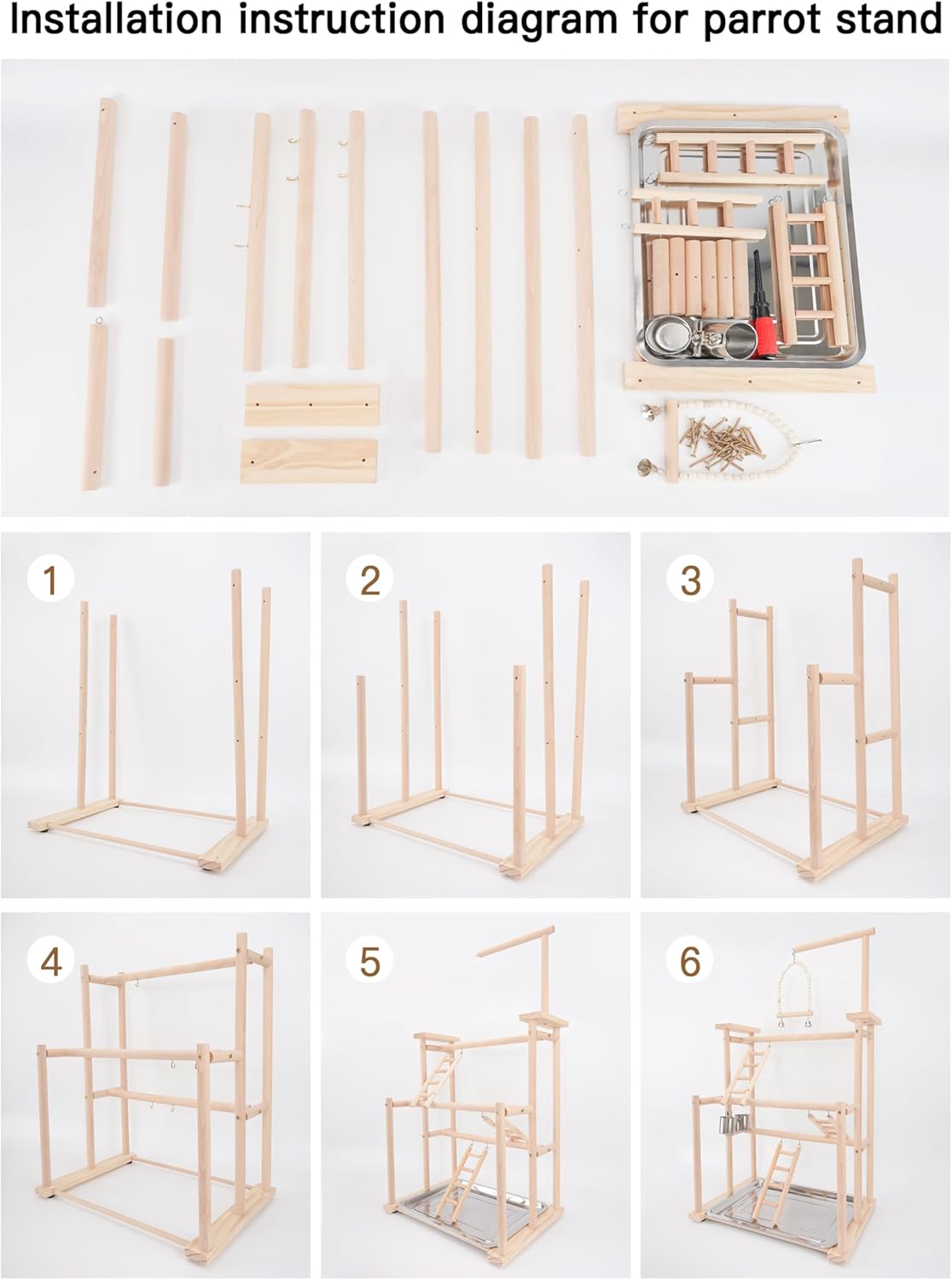 Installation instruction diagram for parrot stand

1

2

3

4

5

6