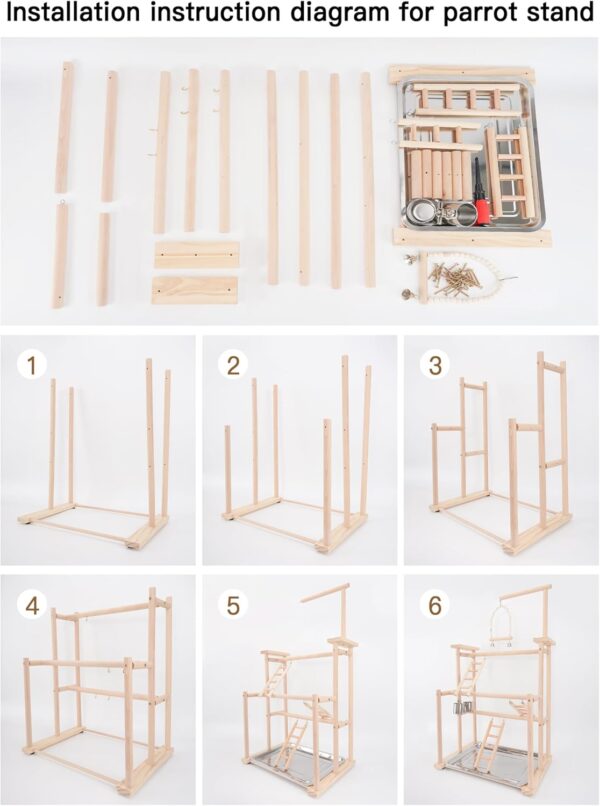 Installation instruction diagram for parrot stand

1

2

3

4

5

6