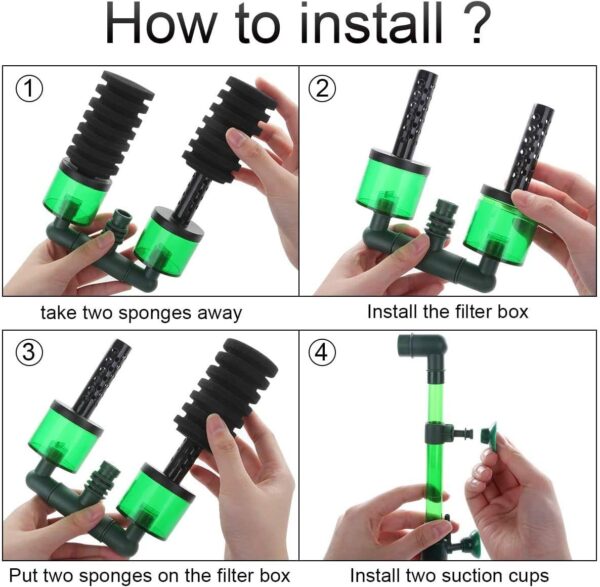 How to install ?

①

take two sponges away

②

Install the filter box

③

Put two sponges on the filter box

④

Install two suction cups