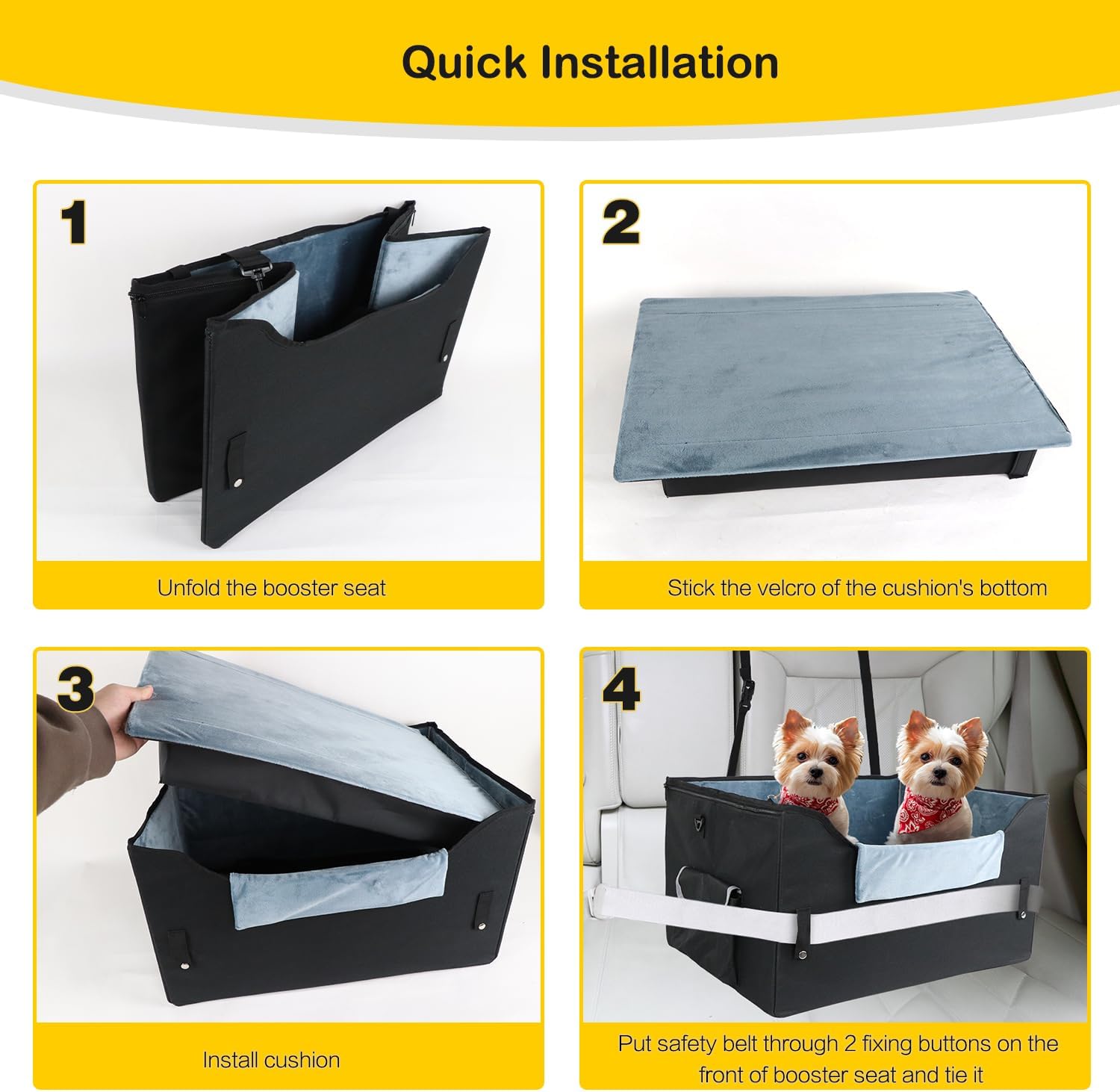 Quick Installation

1

Unfold the booster seat

2

Stick the velcro of the cushion's bottom

3

Install cushion

4

Put safety belt through 2 fixing buttons on the front of booster seat and tie it