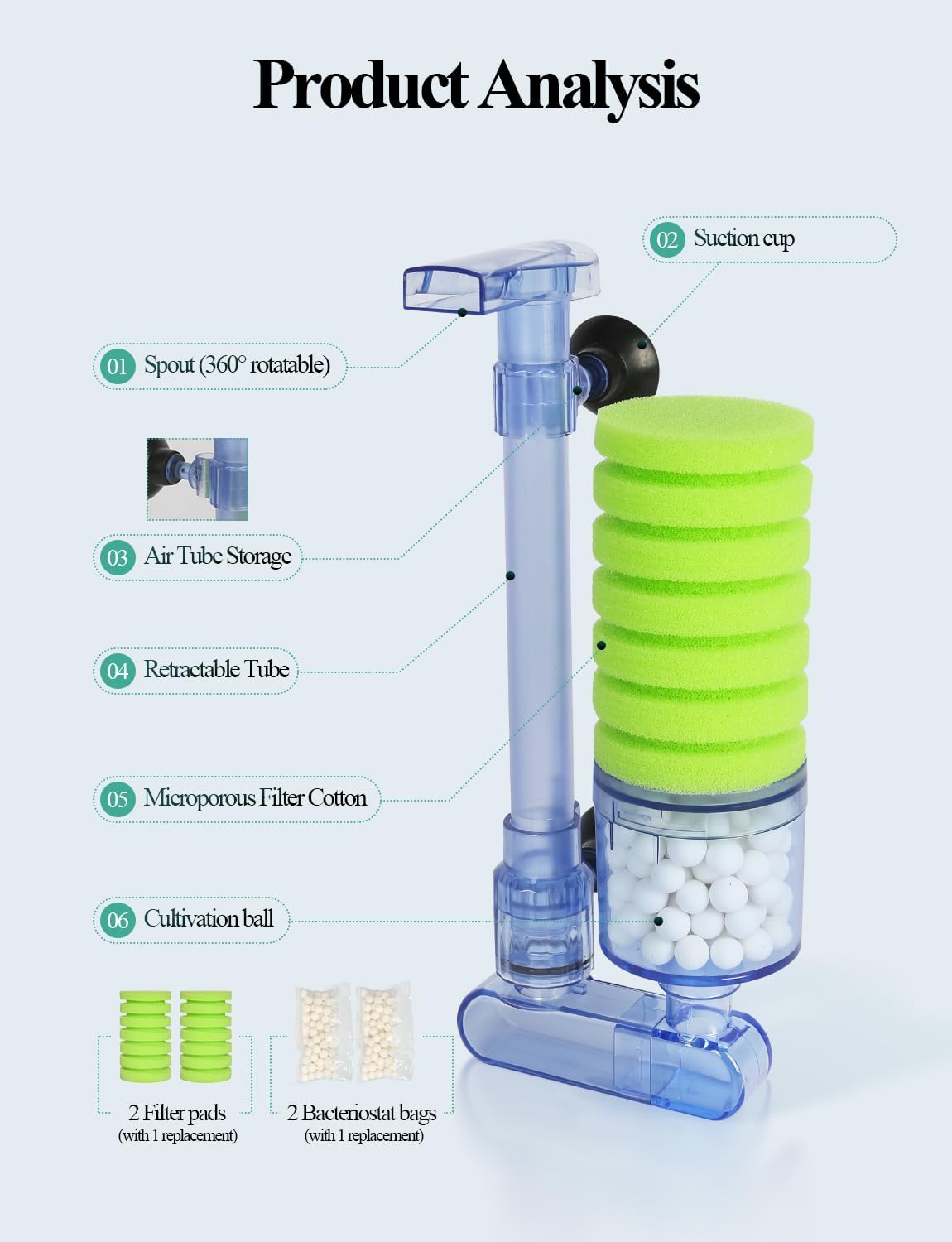 Product Analysis

02 Suction cup

01 Spout (360° rotatable)

03 Air Tube Storage

04 Retractable Tube

05 Microporous Filter Cotton

06 Cultivation ball

2 Filter pads
(with 1 replacement)

2 Bacteriostat bags
(with 1 replacement)