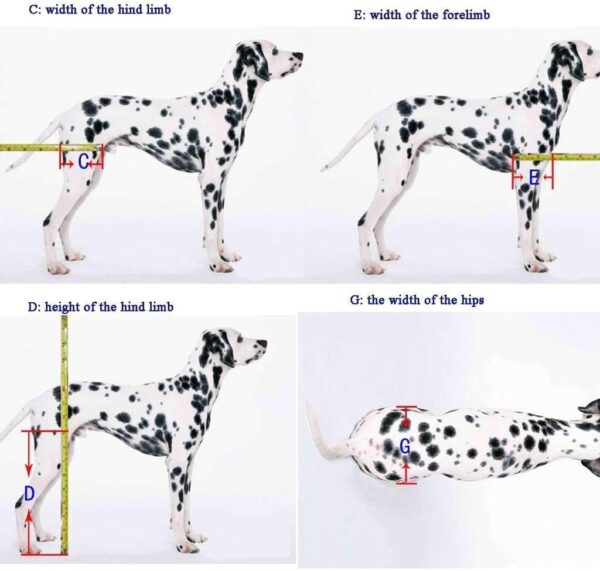 C: width of the hind limb

C

E: width of the forelimb

E

D: height of the hind limb

D

G: the width of the hips

G