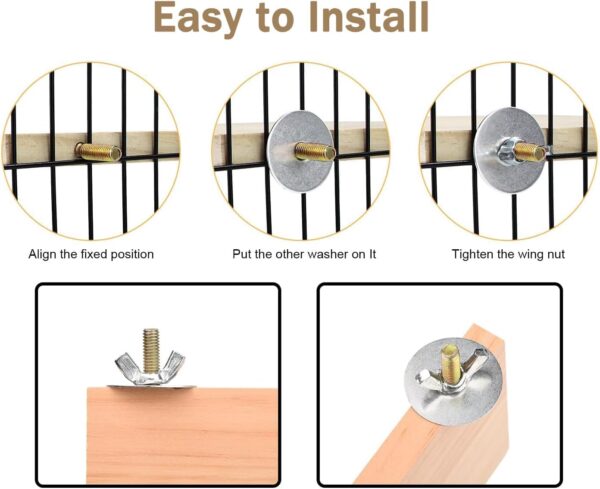 Easy to Install

Align the fixed position

Put the other washer on It

Tighten the wing nut