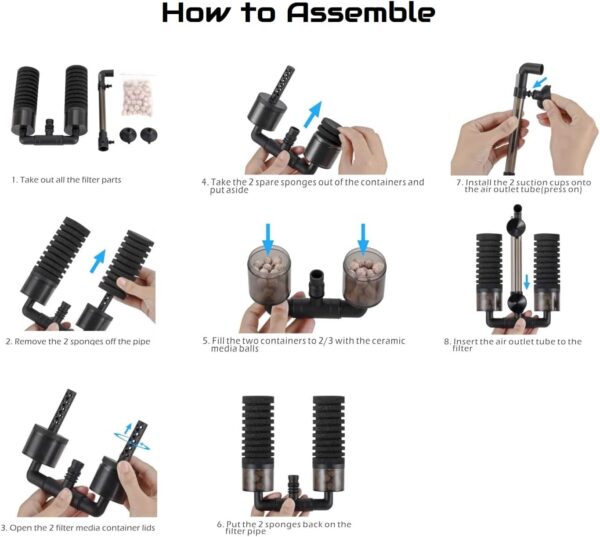 How to Assemble

1. Take out all the filter parts

2. Remove the 2 sponges off the pipe

3. Open the 2 filter media container lids

4. Take the 2 spare sponges out of the containers and put aside

5. Fill the two containers to 2/3 with the ceramic media balls

6. Put the 2 sponges back on the filter pipe

7. Install the 2 suction cups onto the air outlet tube(press on)

8. Insert the air outlet tube to the filter