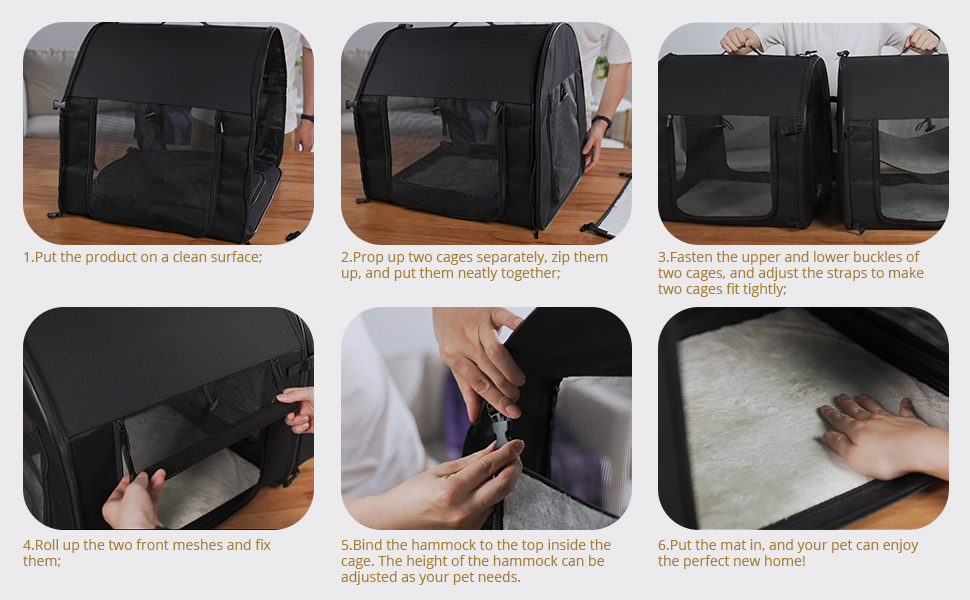 1.Put the product on a clean surface;

2.Prop up two cages separately, zip them up, and put them neatly together;

3.Fasten the upper and lower buckles of two cages, and adjust the straps to make two cages fit tightly;

4.Roll up the two front meshes and fix them;

5.Bind the hammock to the top inside the cage. The height of the hammock can be adjusted as your pet needs.

6.Put the mat in, and your pet can enjoy the perfect new home!