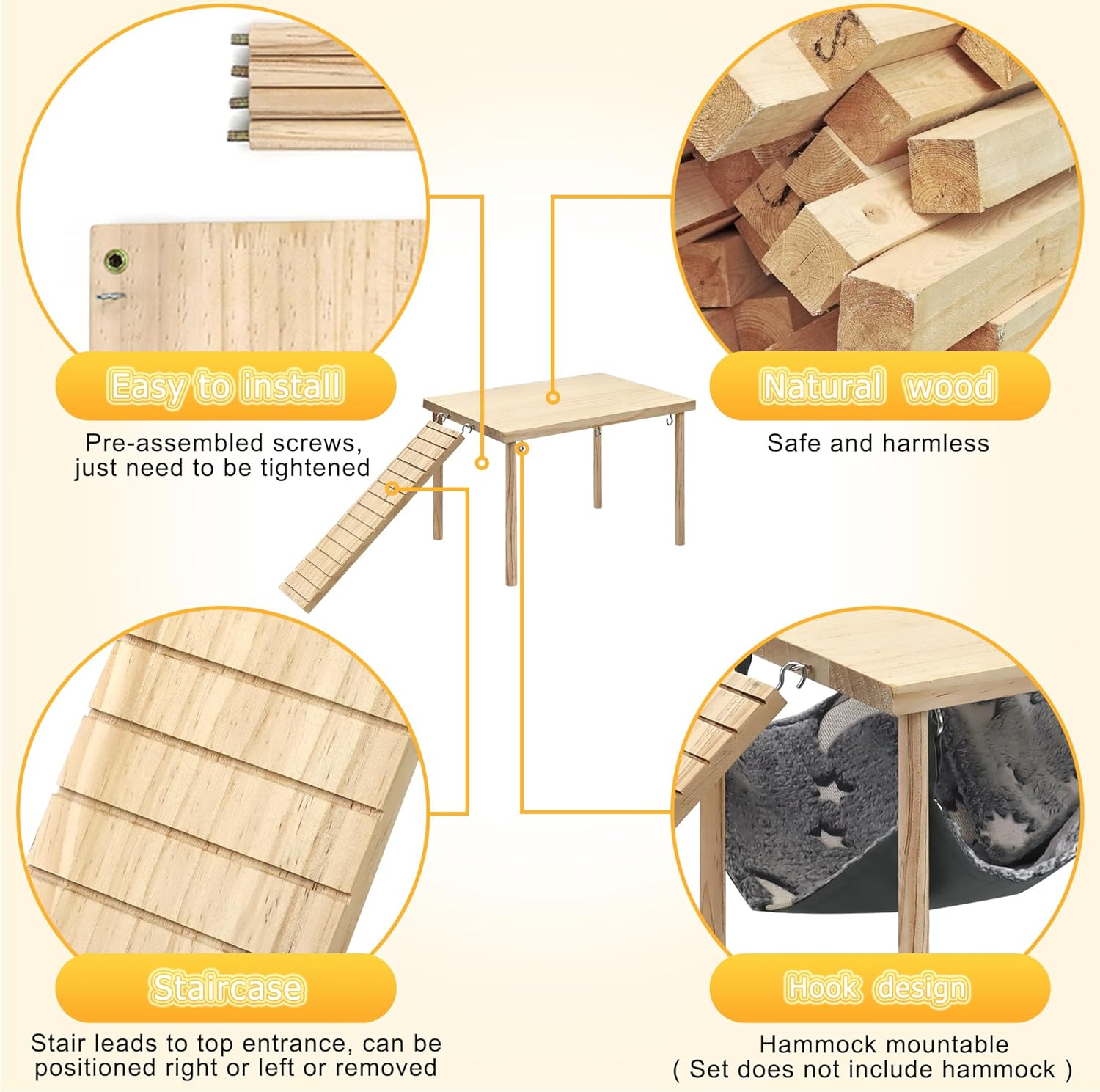 Easy to install

Pre-assembled screws, just need to be tightened

Natural wood

Safe and harmless

Staircase

Stair leads to top entrance, can be positioned right or left or removed

Hook design

Hammock mountable
( Set does not include hammock )