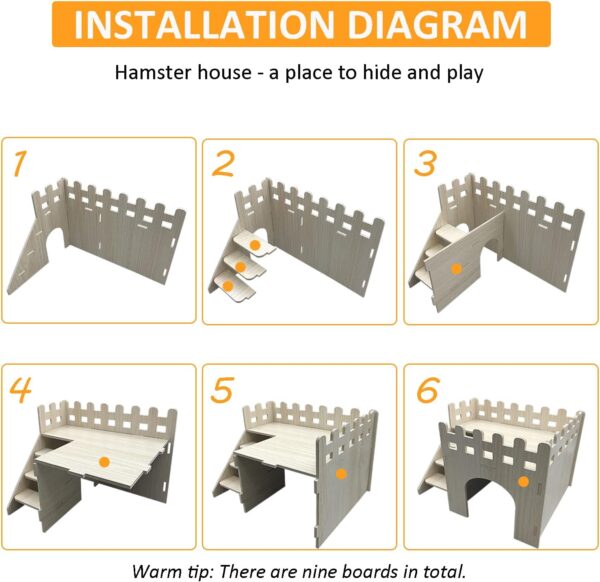 INSTALLATION DIAGRAM

Hamster house - a place to hide and play

1

2

3

4

5

6

Warm tip: There are nine boards in total.