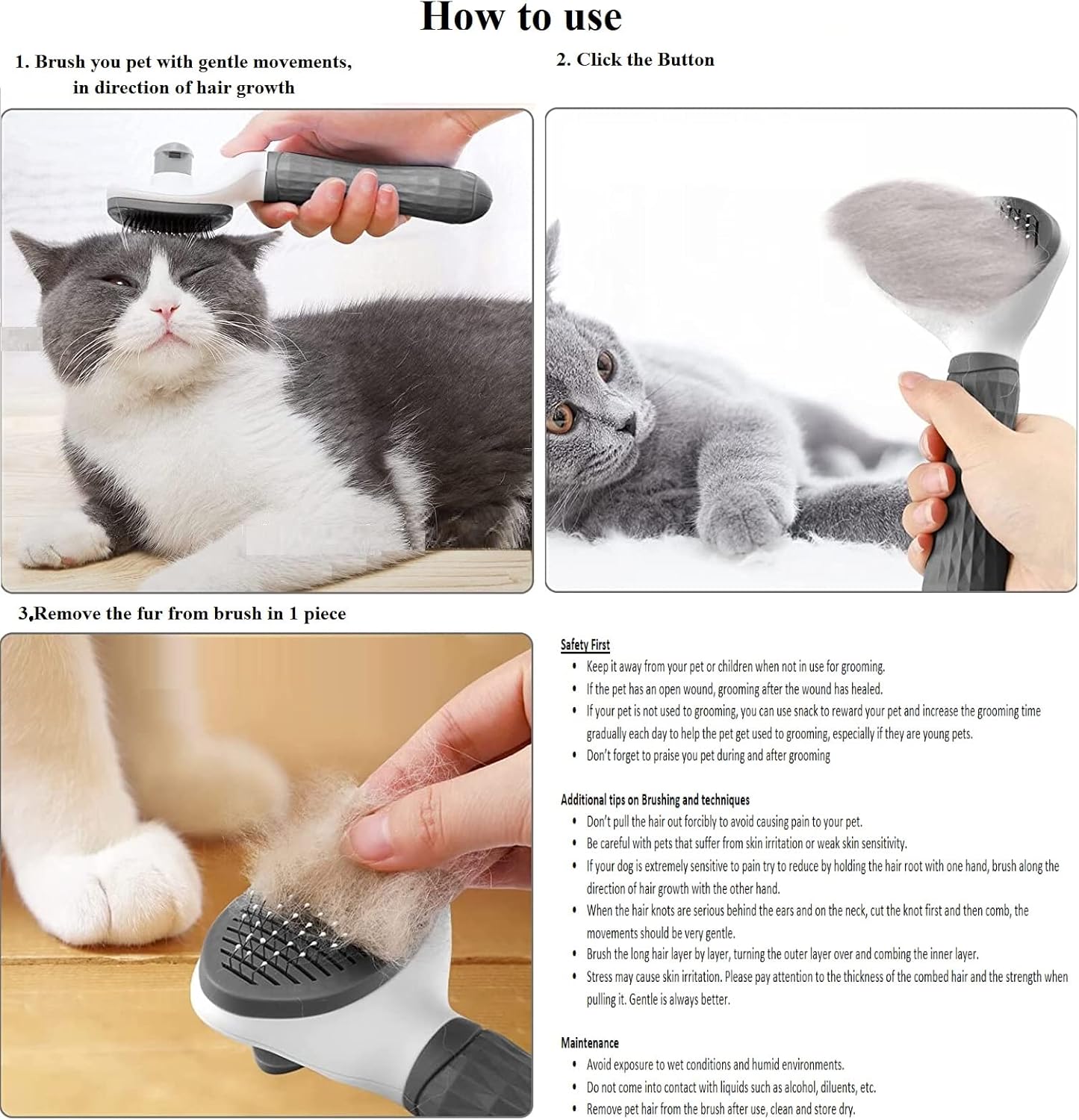 How to use

1. Brush you pet with gentle movements, in direction of hair growth

2. Click the Button

3,Remove the fur from brush in 1 piece

Safety First
• Keep it away from your pet or children when not in use for grooming.
• If the pet has an open wound, grooming after the wound has healed.
• If your pet is not used to grooming, you can use snack to reward your pet and increase the grooming time gradually each day to help the pet get used to grooming, especially if they are young pets.
• Don't forget to praise you pet during and after grooming

Additional tips on Brushing and techniques
• Don't pull the hair out forcibly to avoid causing pain to your pet.
• Be careful with pets that suffer from skin irritation or weak skin sensitivity.
• If your dog is extremely sensitive to pain try to reduce by holding the hair root with one hand, brush along the direction of hair growth with the other hand.
• When the hair knots are serious behind the ears and on the neck, cut the knot first and then comb, the movements should be very gentle.
• Brush the long hair layer by layer, turning the outer layer over and combing the inner layer.
• Stress may cause skin irritation. Please pay attention to the thickness of the combed hair and the strength when pulling it. Gentle is always better.

Maintenance
• Avoid exposure to wet conditions and humid environments.
• Do not come into contact with liquids such as alcohol, diluents, etc.
• Remove pet hair from the brush after use, clean and store dry.