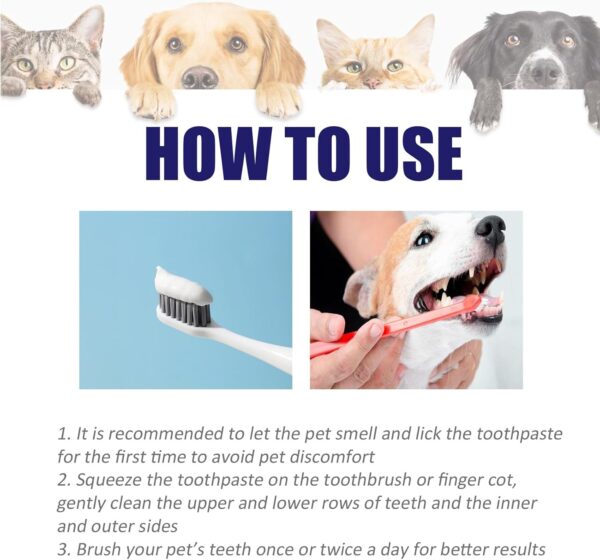 HOW TO USE

1. It is recommended to let the pet smell and lick the toothpaste for the first time to avoid pet discomfort
2. Squeeze the toothpaste on the toothbrush or finger cot, gently clean the upper and lower rows of teeth and the inner and outer sides
3. Brush your pet's teeth once or twice a day for better results