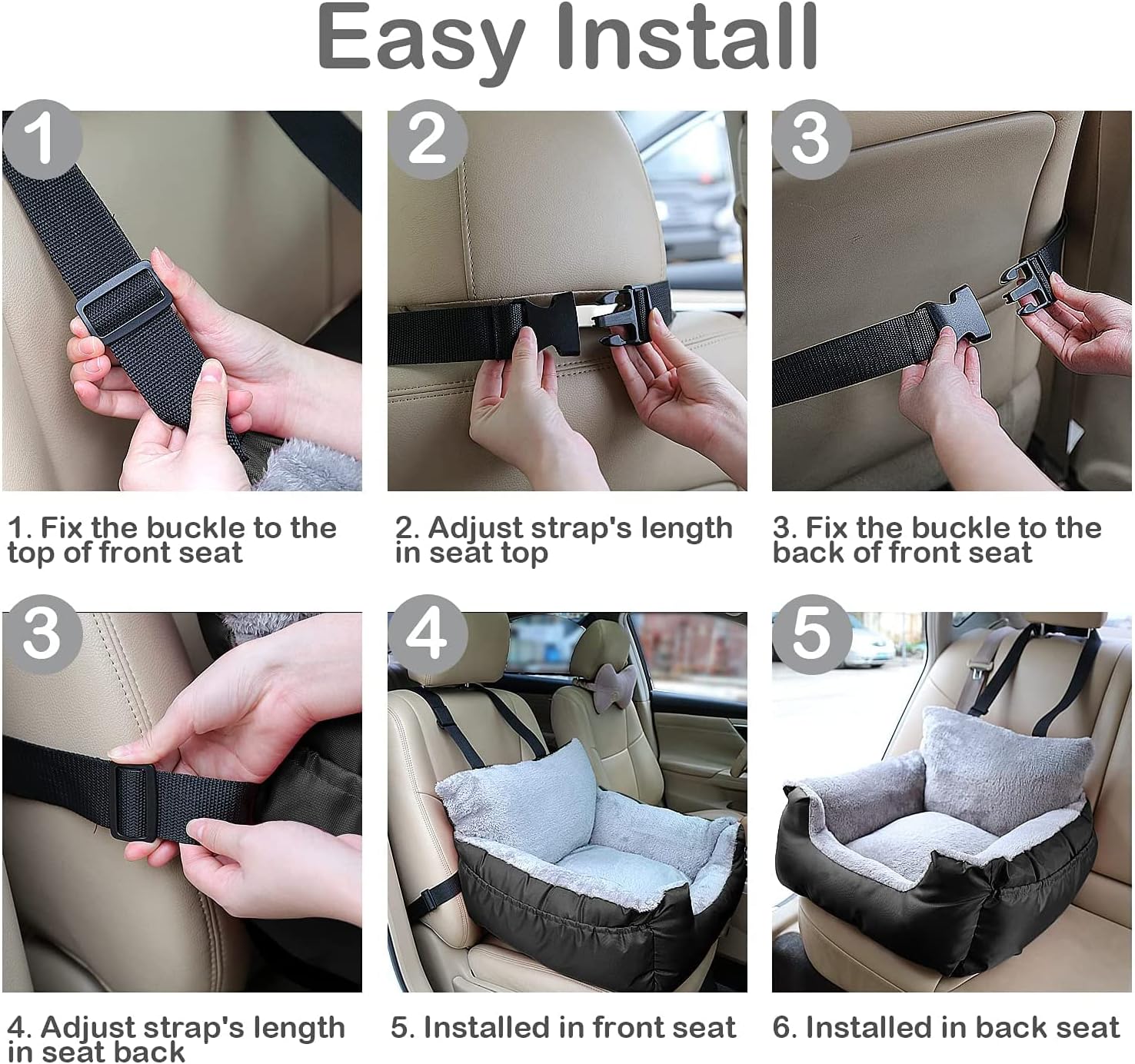 Easy Install

1

1. Fix the buckle to the top of front seat

2

2. Adjust strap's length in seat top

3

3. Fix the buckle to the back of front seat

3

4. Adjust strap's length in seat back

4

5. Installed in front seat

5

6. Installed in back seat