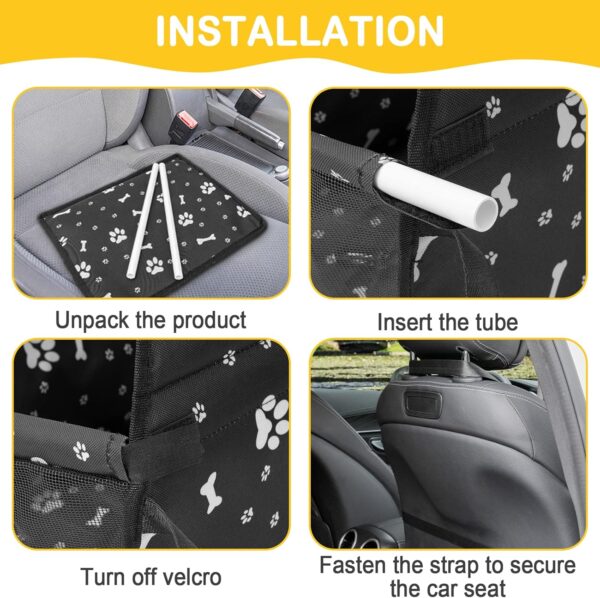 INSTALLATION

Unpack the product

Insert the tube

Turn off velcro

Fasten the strap to secure the car seat