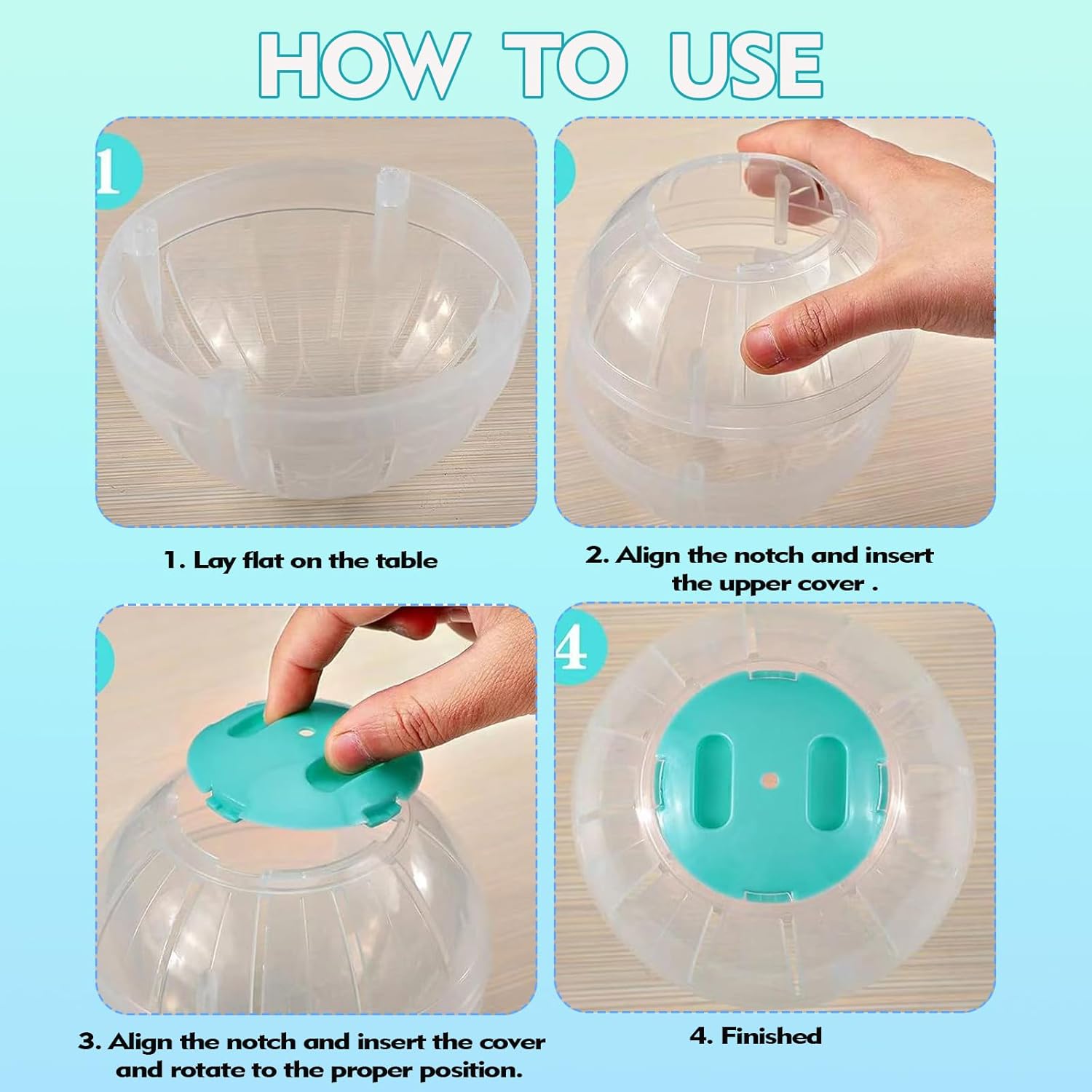 HOW TO USE

1

1. Lay flat on the table

2. Align the notch and insert the upper cover .

3. Align the notch and insert the cover and rotate to the proper position.

4

4. Finished