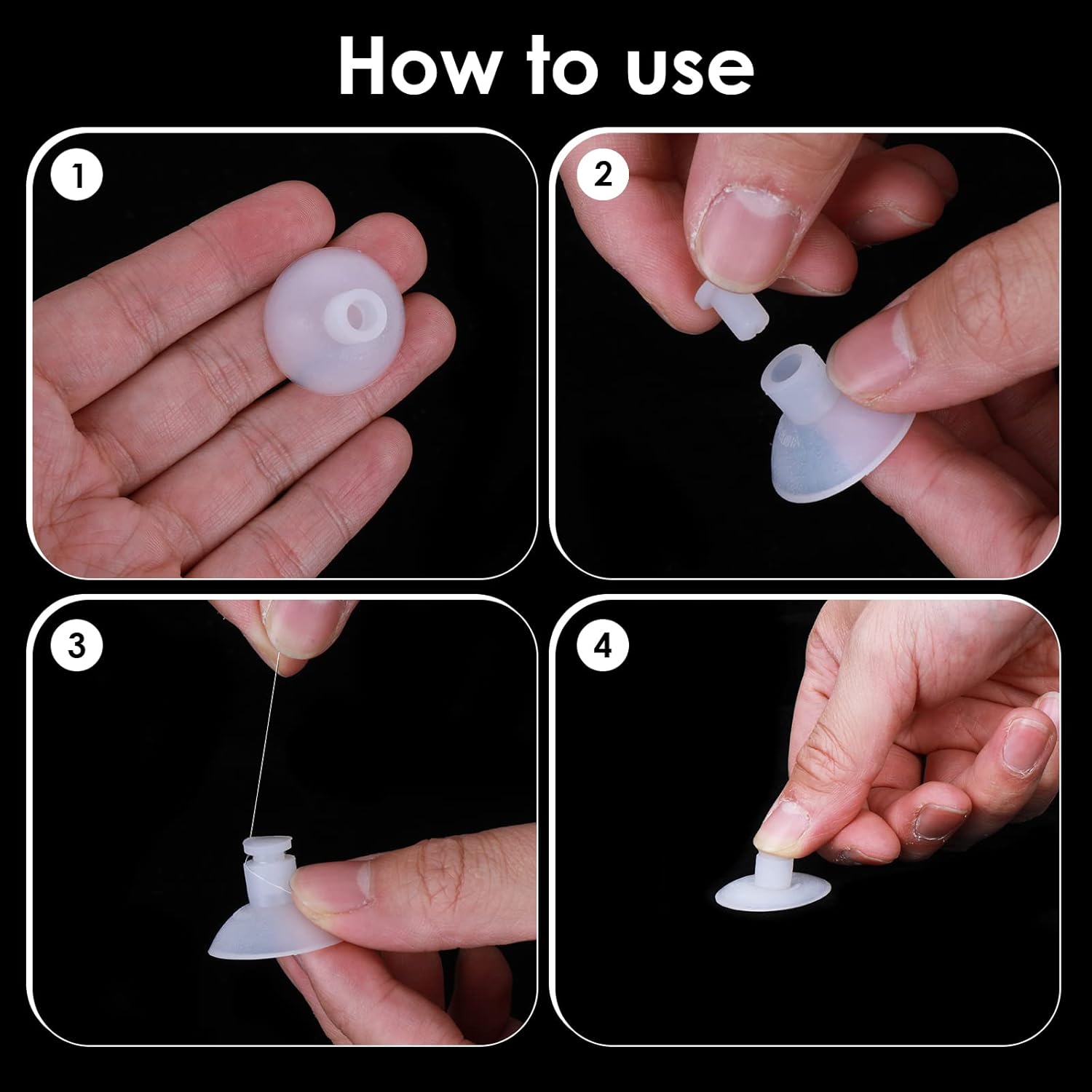 How to use

1

2

3

4