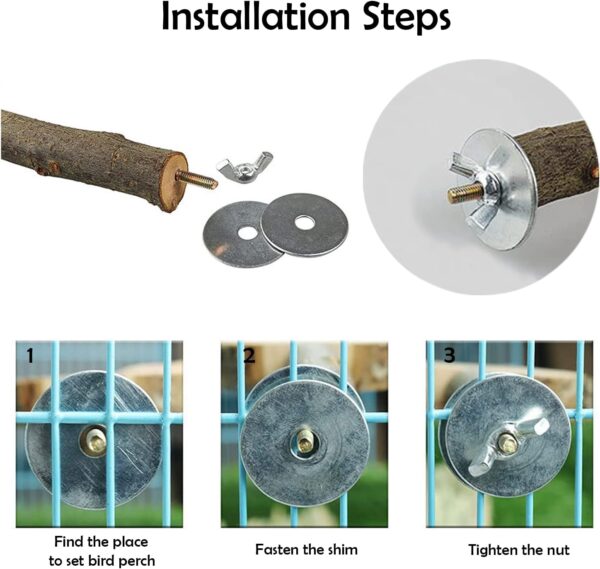 Installation Steps

1

Find the place to set bird perch

2

Fasten the shim

3

Tighten the nut