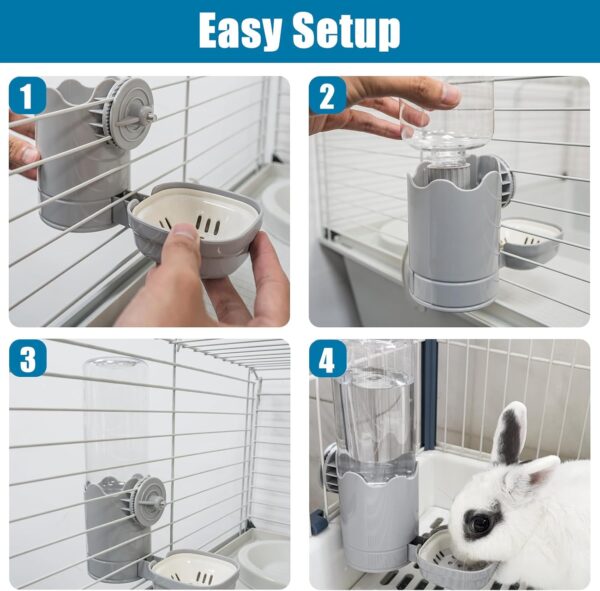 Easy Setup

1

2

3

4