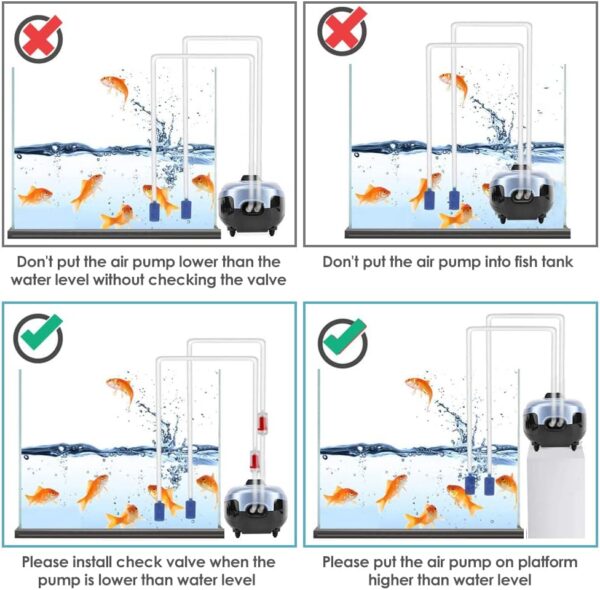 Don't put the air pump lower than the water level without checking the valve

Don't put the air pump into fish tank

Please install check valve when the pump is lower than water level

Please put the air pump on platform higher than water level