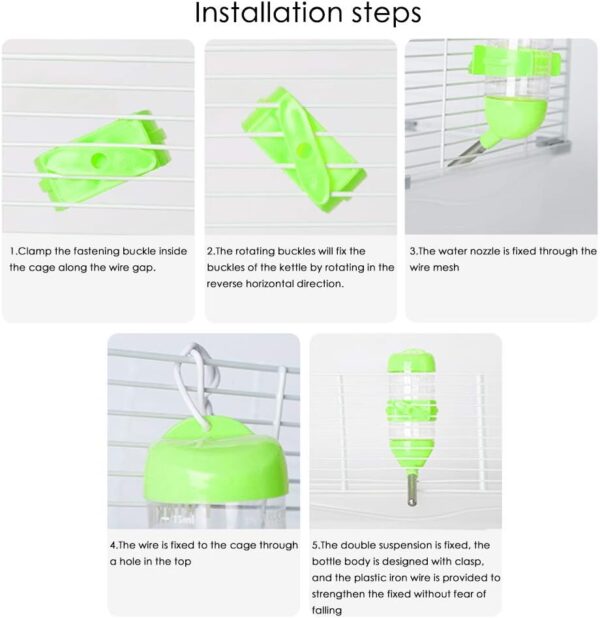 Installation steps

1.Clamp the fastening buckle inside the cage along the wire gap.

2.The rotating buckles will fix the buckles of the kettle by rotating in the reverse horizontal direction.

3.The water nozzle is fixed through the wire mesh

4.The wire is fixed to the cage through a hole in the top

5.The double suspension is fixed, the bottle body is designed with clasp, and the plastic iron wire is provided to strengthen the fixed without fear of falling