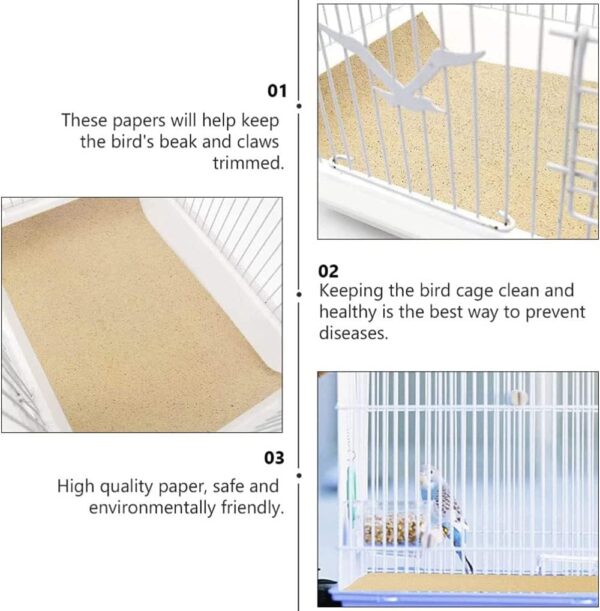 01

These papers will help keep the bird's beak and claws trimmed.

02

Keeping the bird cage clean and healthy is the best way to prevent diseases.

03

High quality paper, safe and environmentally friendly.