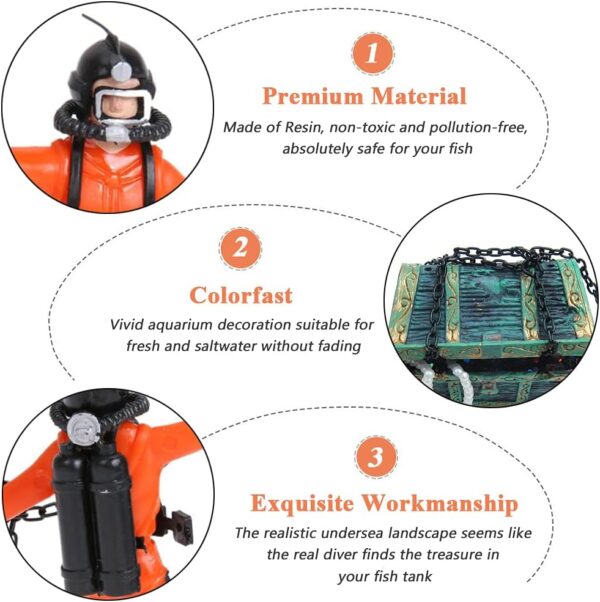 1

Premium Material

Made of Resin, non-toxic and pollution-free, absolutely safe for your fish

2

Colorfast

Vivid aquarium decoration suitable for fresh and saltwater without fading

3

Exquisite Workmanship

The realistic undersea landscape seems like the real diver finds the treasure in your fish tank