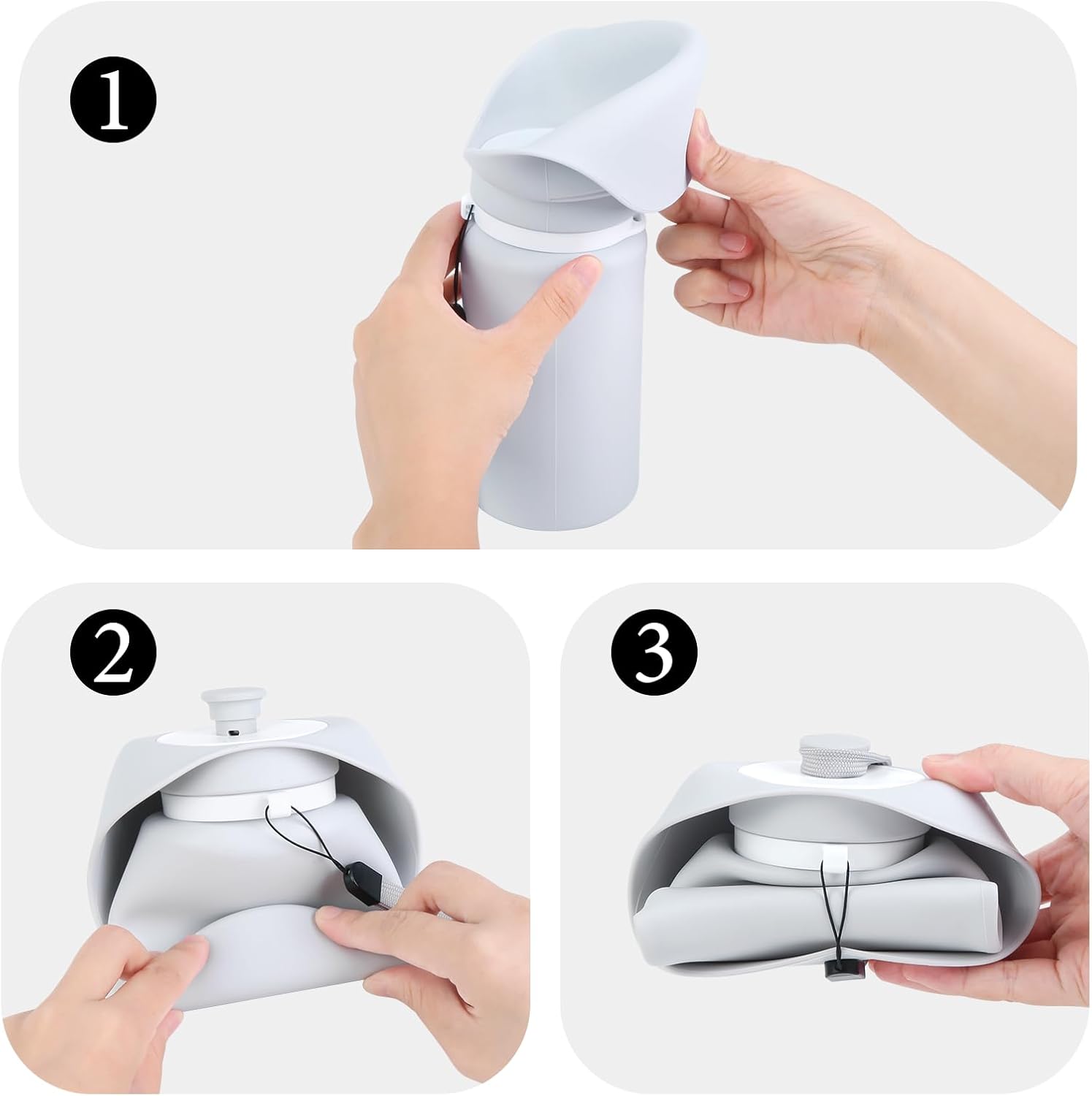 1

2

3