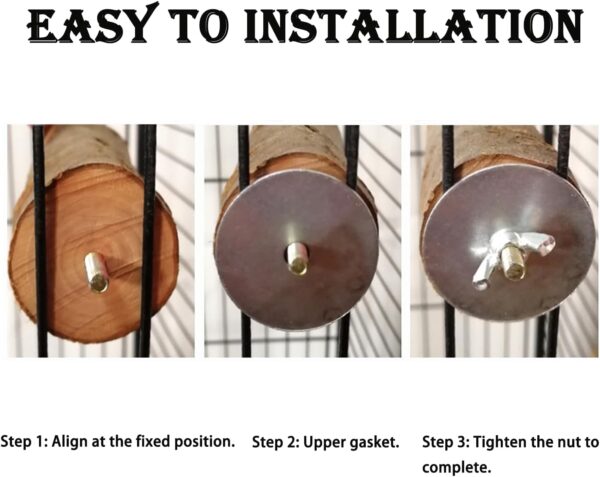 EASY TO INSTALLATION

Step 1: Align at the fixed position.

Step 2: Upper gasket.

Step 3: Tighten the nut to complete.