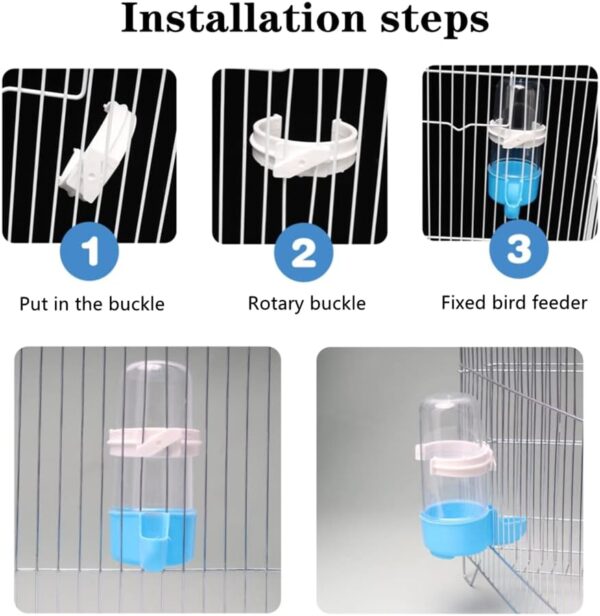 Installation steps

1

Put in the buckle

2

Rotary buckle

3

Fixed bird feeder