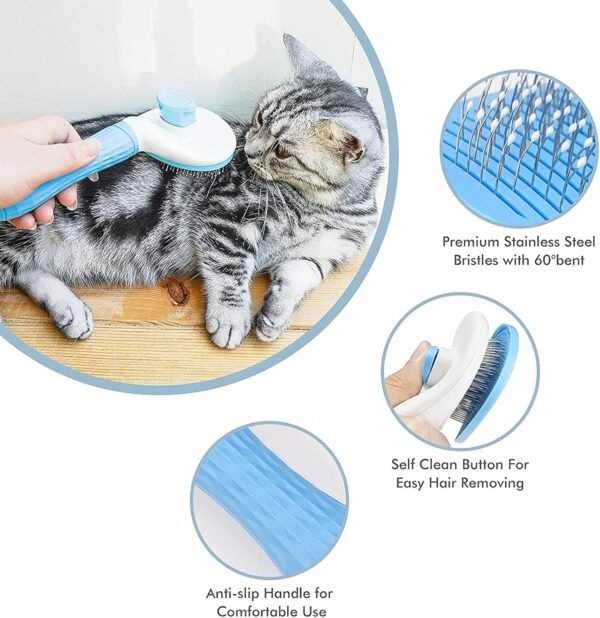 Premium Stainless Steel Bristles with 60°bent

Self Clean Button For Easy Hair Removing

Anti-slip Handle for Comfortable Use