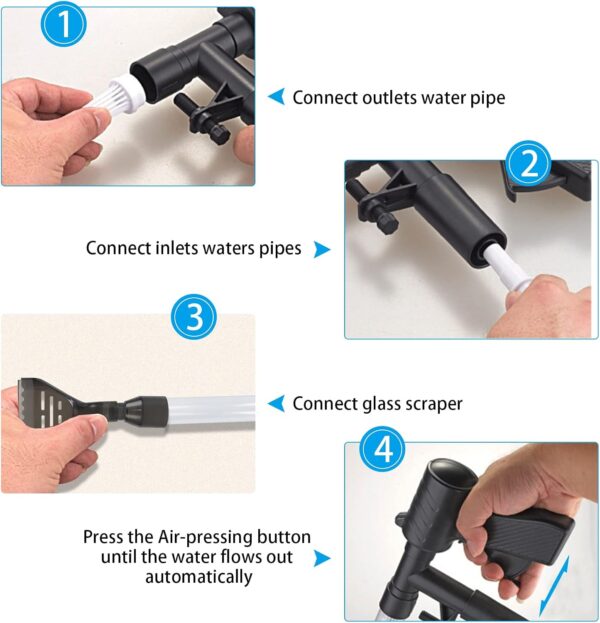 1

Connect outlets water pipe

2

Connect inlets waters pipes

3

Connect glass scraper

4

Press the Air-pressing button until the water flows out automatically